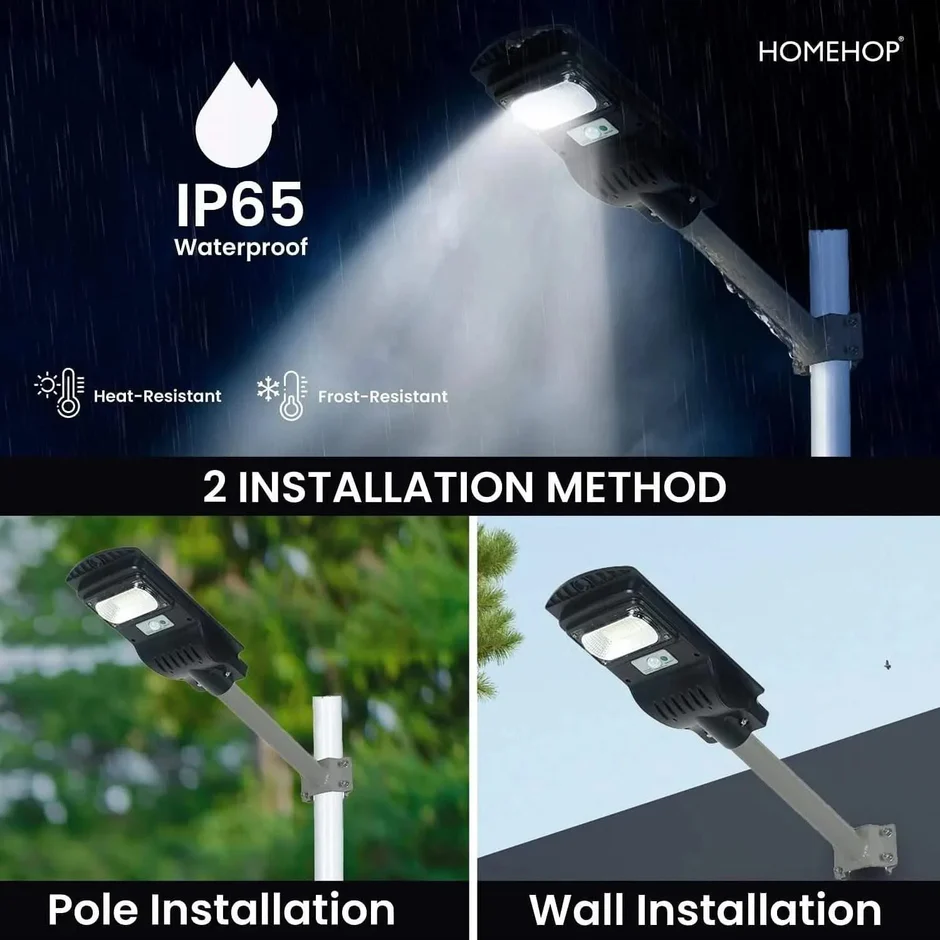 HOMEHOP®

IP65
Waterproof

Heat-Resistant

Frost-Resistant

2 INSTALLATION METHOD

Pole Installation

Wall Installation